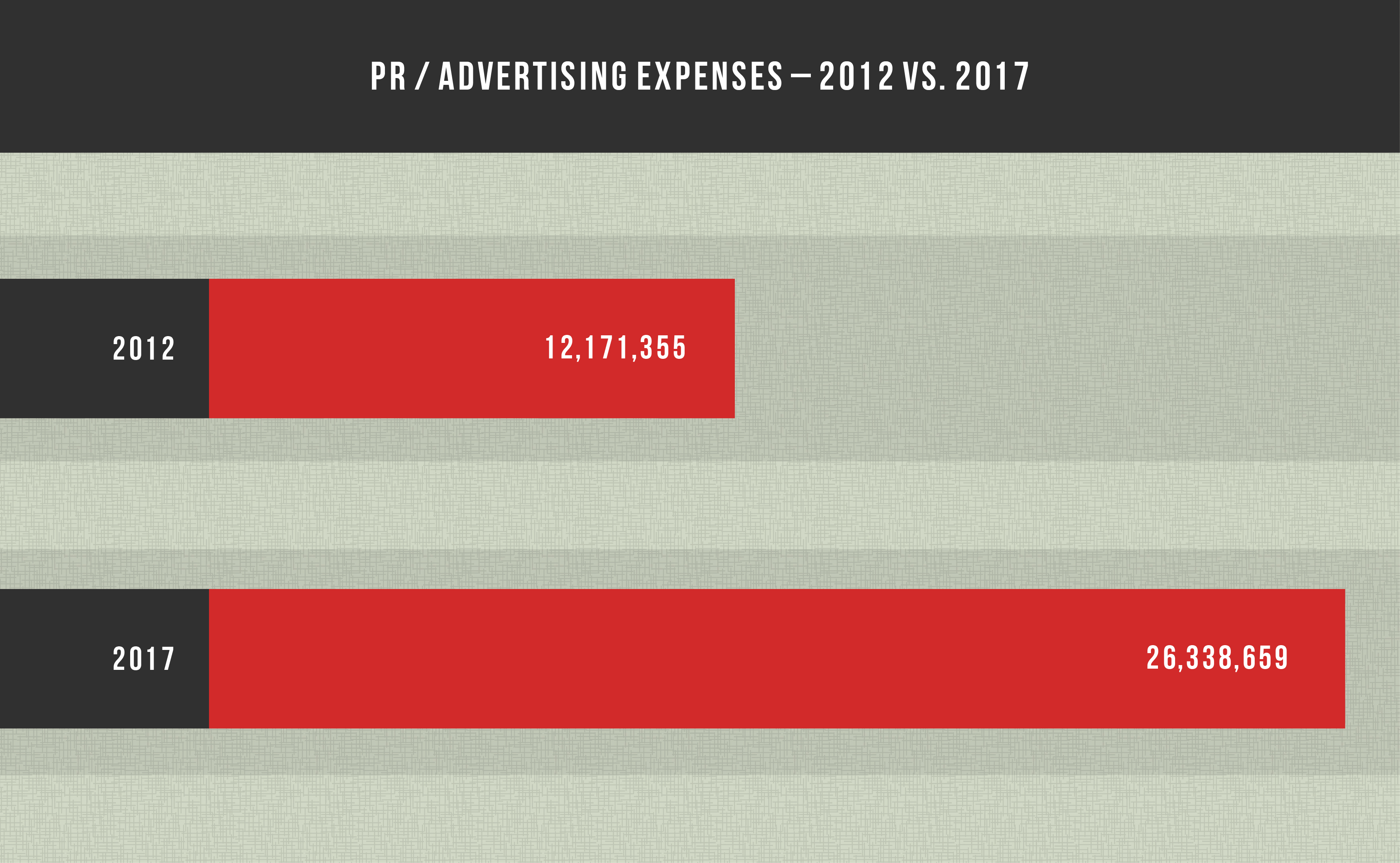 PR / ADVERTISING EXPENSES — 2012 VS. 2017

2012

12,171,355

2017

26,338,659